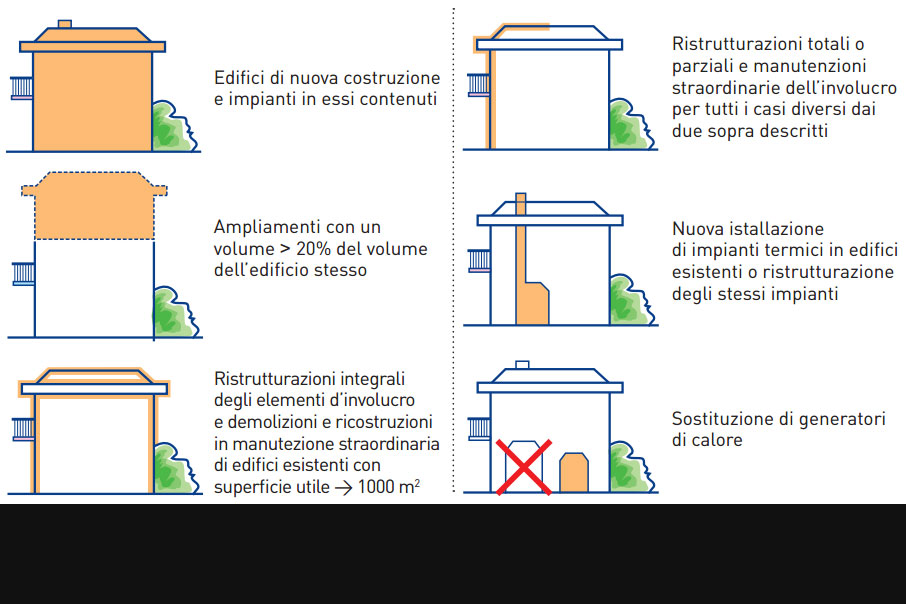 Edifici di nuova costruzione e impianti in essi contenuti

Ampliamenti con un volume > 20% del volume dell'edificio stesso

Ristrutturazioni integrali degli elementi d'involucro e demolizioni e ricostruzioni in manutezione straordinaria di edifici esistenti con superficie utile $\rightarrow$ 1000 $m^2$

Ristrutturazioni totali o parziali e manutenzioni straordinarie dell'involucro per tutti i casi diversi dai due sopra descritti

Nuova istallazione di impianti termici in edifici esistenti o ristrutturazione degli stessi impianti

Sostituzione di generatori di calore